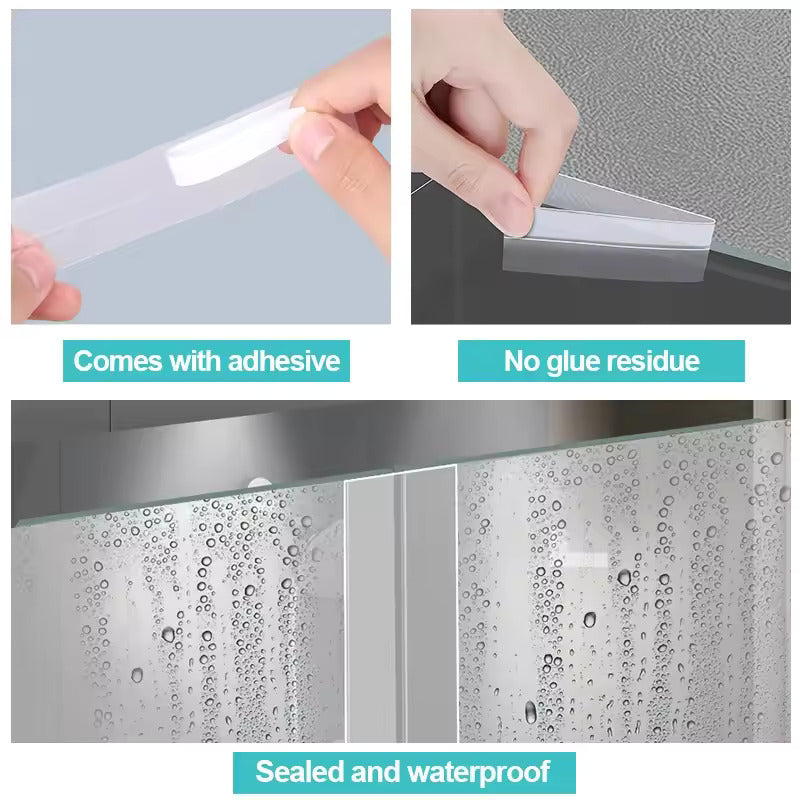 Comes with adhesive

No glue residue

Sealed and waterproof