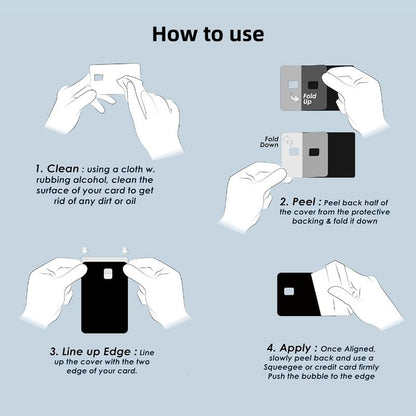 How to use

1. Clean : using a cloth w. rubbing alcohol, clean the surface of your card to get rid of any dirt or oil

Fold Up

Fold Down

2. Peel : Peel back half of the cover from the protective backing & fold it down

3. Line up Edge : Line up the cover with the two edge of your card.

4. Apply : Once Aligned, slowly peel back and use a Squeegee or credit card firmly Push the bubble to the edge